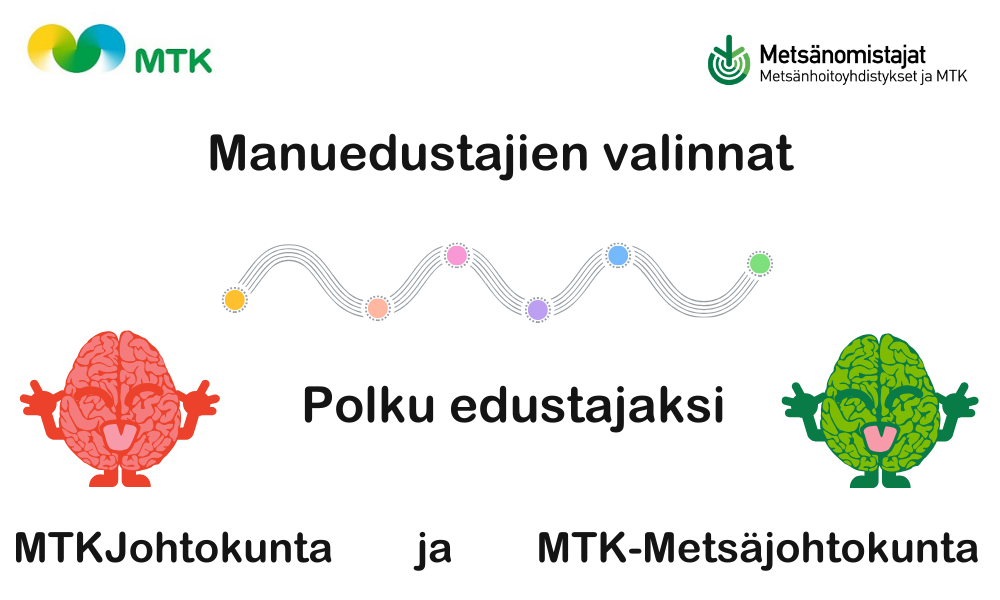 MTK

Metsänomistajat
Metsänhoitoyhdistykset ja MTK

Manuedustajien valinnat

Polku edustajaksi

MTKJohtokunta ja MTK-Metsäjohtokunta